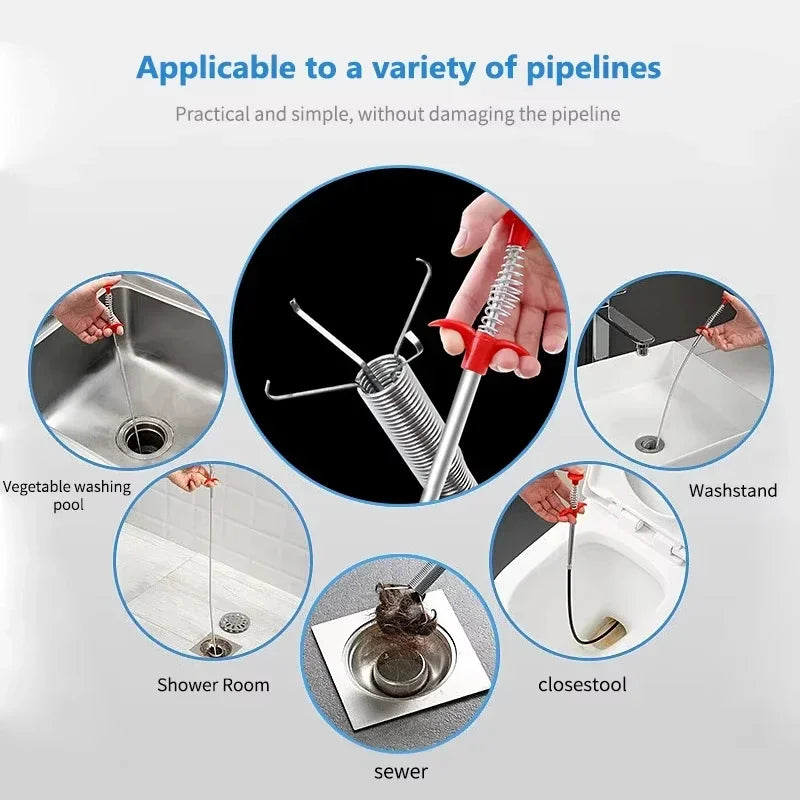 Applicable to a variety of pipelines

Practical and simple, without damaging the pipeline

Vegetable washing pool

Washstand

Shower Room

closestool

sewer