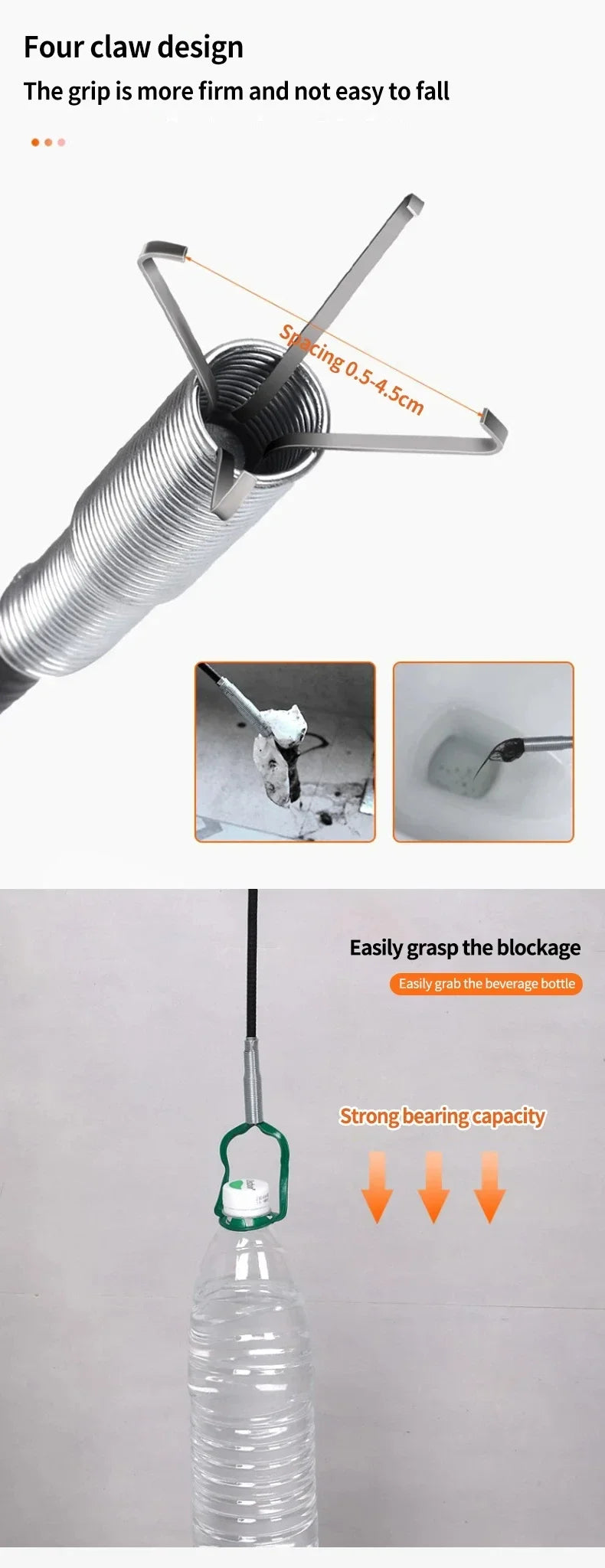 Four claw design

The grip is more firm and not easy to fall

Spacing 0.5-4.5cm

Easily grasp the blockage

Easily grab the beverage bottle

Strong bearing capacity