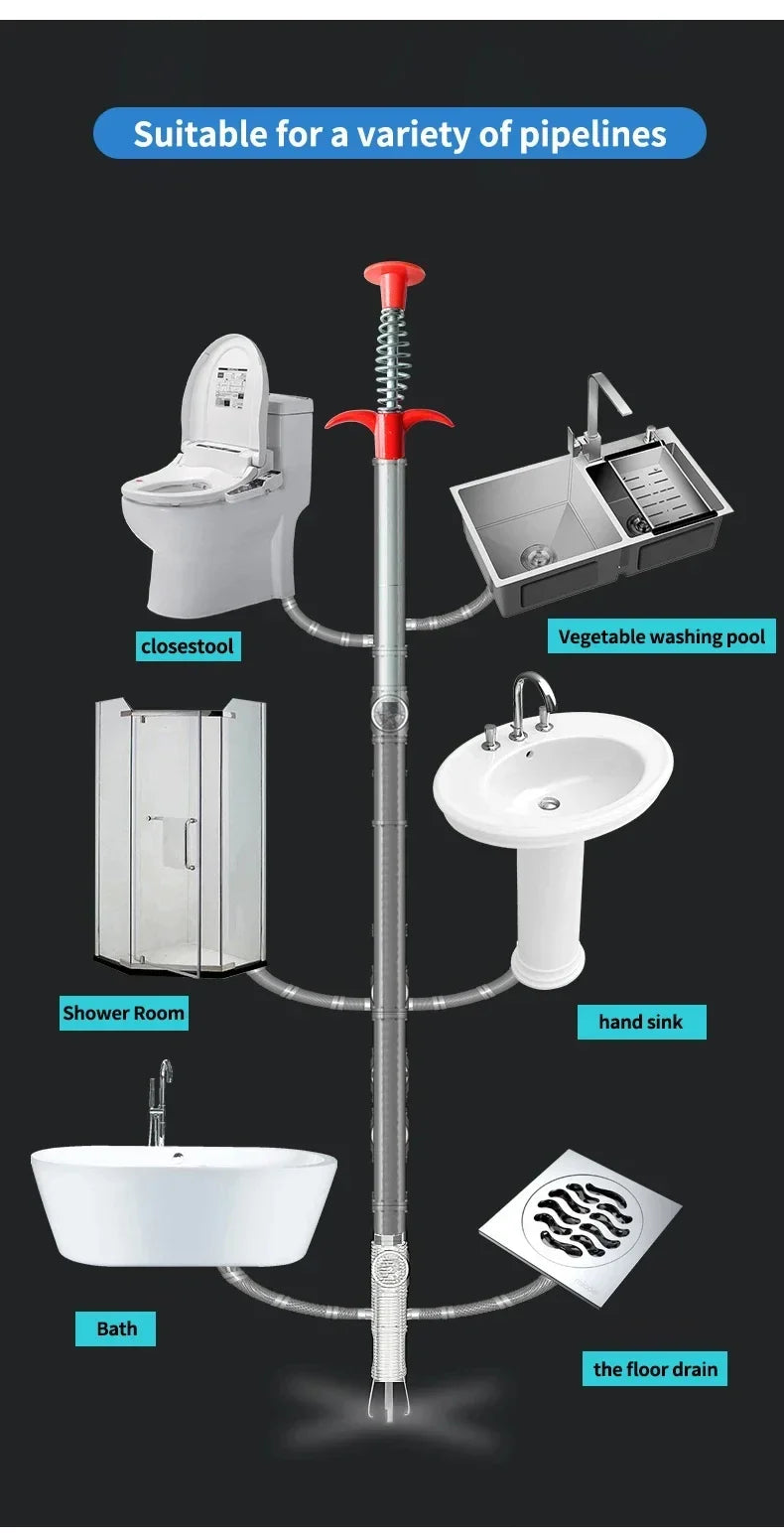 Suitable for a variety of pipelines

closestool

Vegetable washing pool

Shower Room

hand sink

Bath

the floor drain