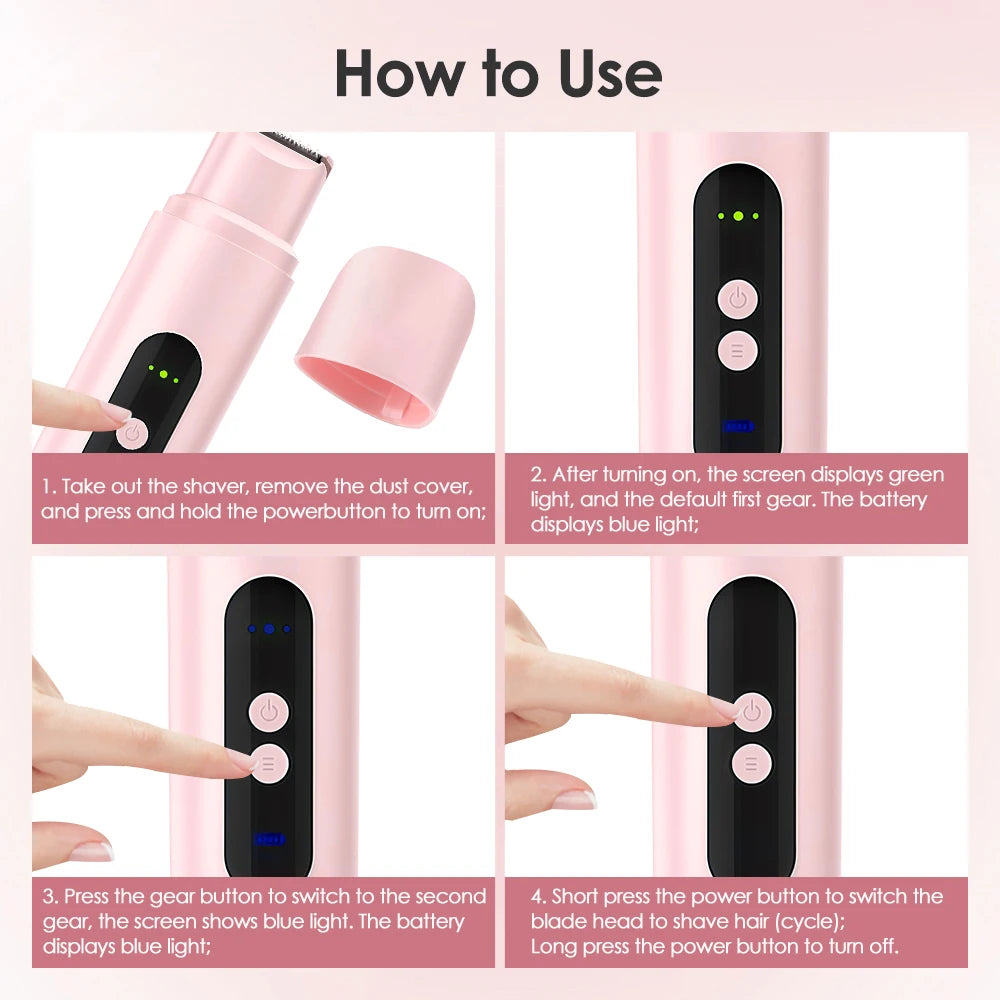 How to Use

1. Take out the shaver, remove the dust cover, and press and hold the powerbutton to turn on;

2. After turning on, the screen displays green light, and the default first gear. The battery displays blue light;

3. Press the gear button to switch to the second gear, the screen shows blue light. The battery displays blue light;

4. Short press the power button to switch the blade head to shave hair (cycle);
Long press the power button to turn off.